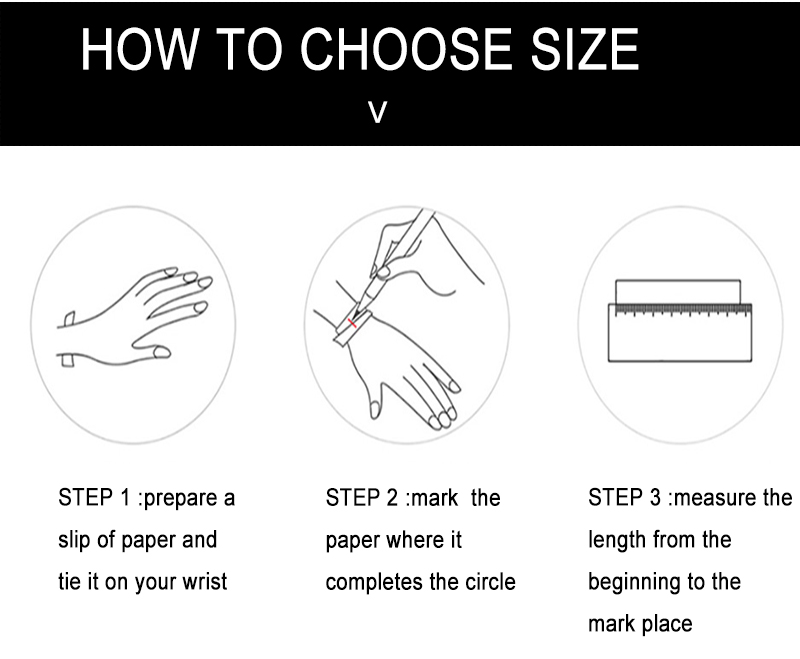 HOW TO CHOOSE SIZE

V

STEP 1 :prepare a slip of paper and tie it on your wrist

STEP 2 :mark the paper where it completes the circle

STEP 3 :measure the length from the beginning to the mark place