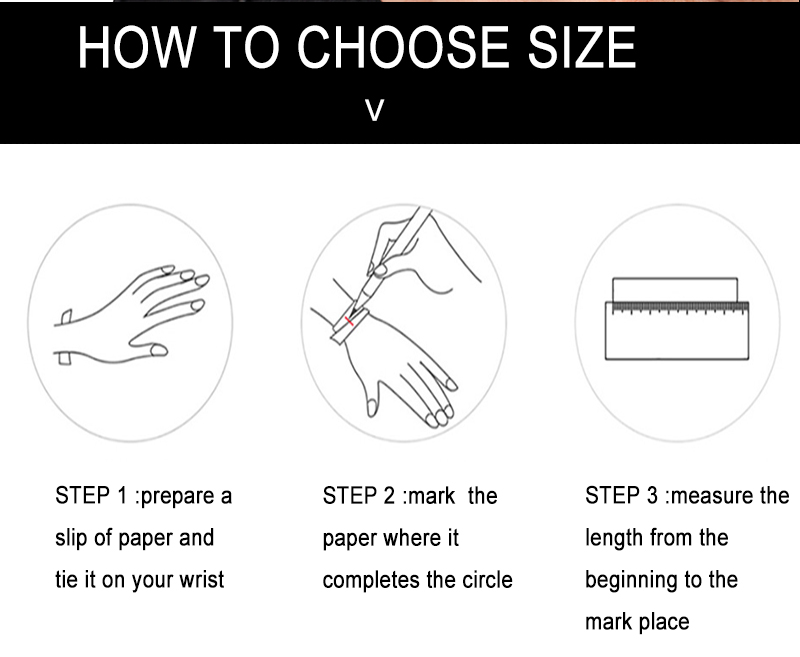 HOW TO CHOOSE SIZE

V

STEP 1 :prepare a slip of paper and tie it on your wrist

STEP 2 :mark the paper where it completes the circle

STEP 3 :measure the length from the beginning to the mark place